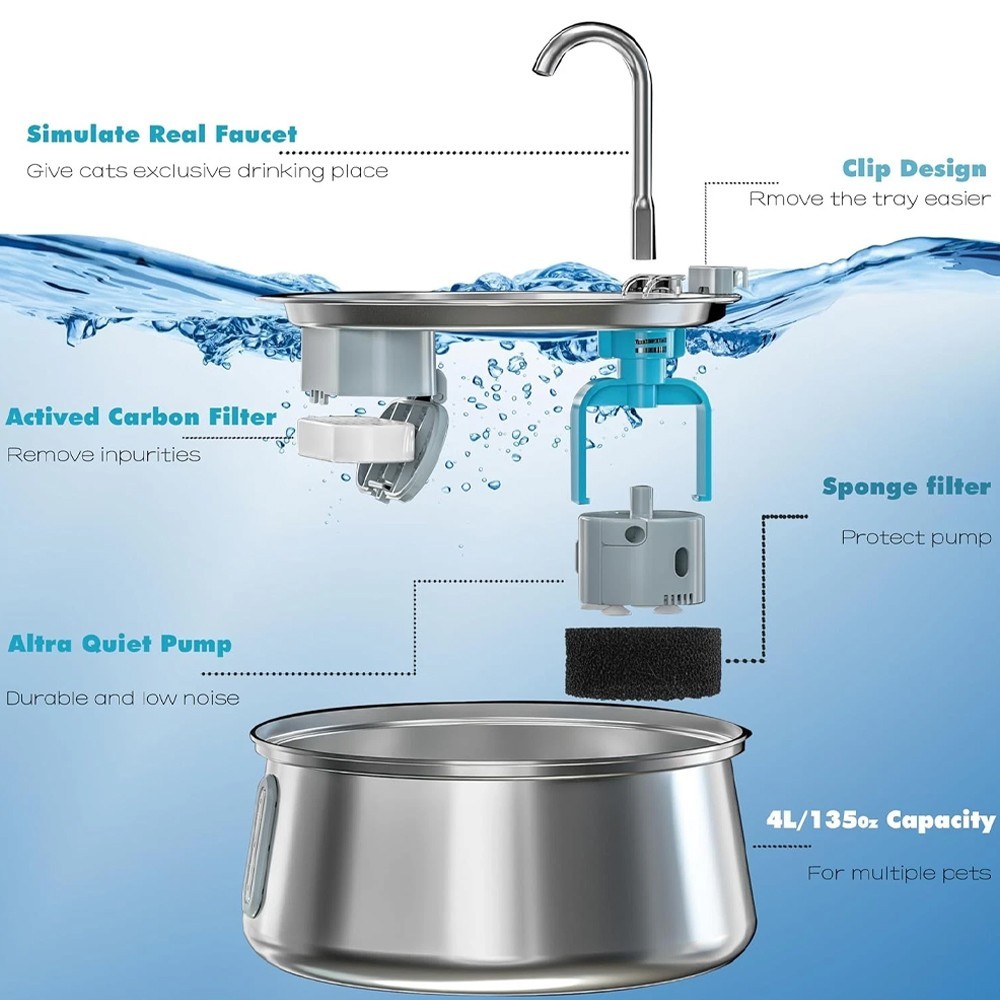 Simulate Real Faucet
Give cats exclusive drinking place

Clip Design
Rmove the tray easier

Actived Carbon Filter
Remove inpurities

Sponge filter
Protect pump

Altra Quiet Pump
Durable and low noise

4L/135oz Capacity
For multiple pets