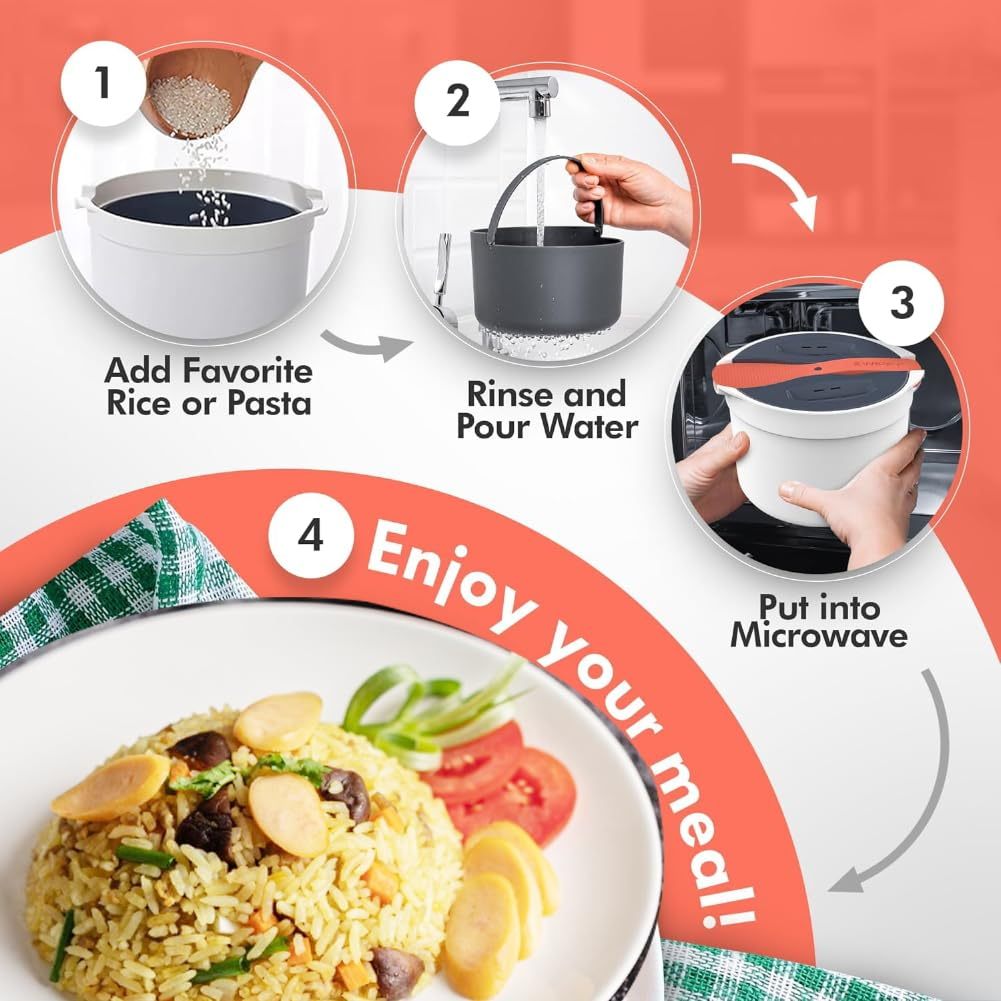 1

Add Favorite Rice or Pasta

2

Rinse and Pour Water

3

Put into Microwave

4

Enjoy your meal!